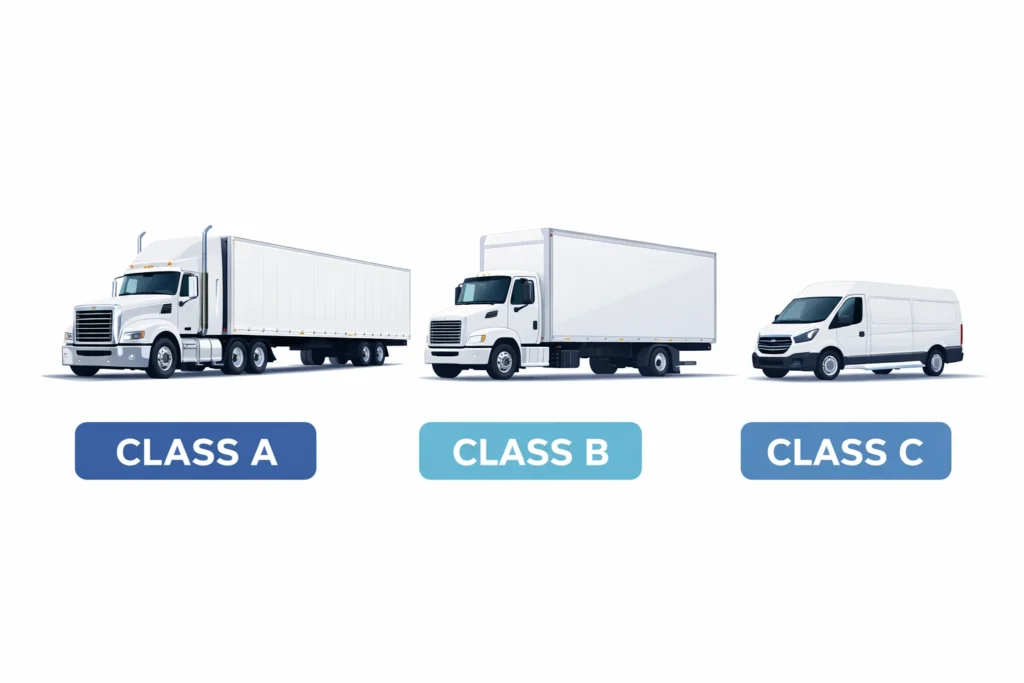 CLASS A

CLASS B

CLASS C